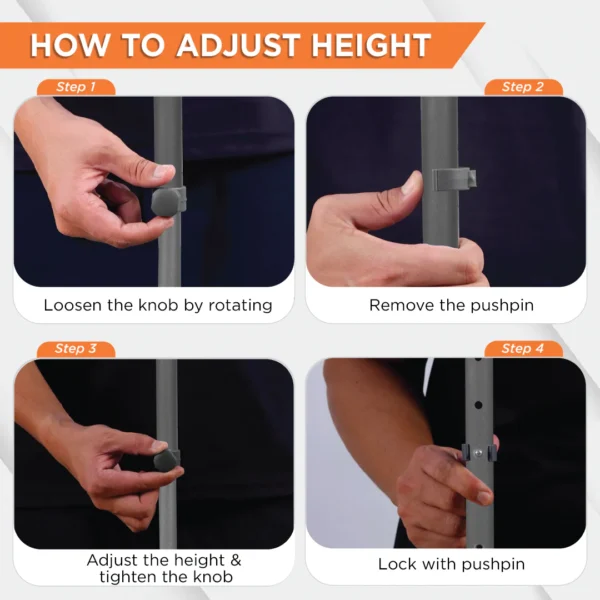 HOW TO ADJUST HEIGHT

Step 1

Loosen the knob by rotating

Step 2

Remove the pushpin

Step 3

Adjust the height & tighten the knob

Step 4

Lock with pushpin