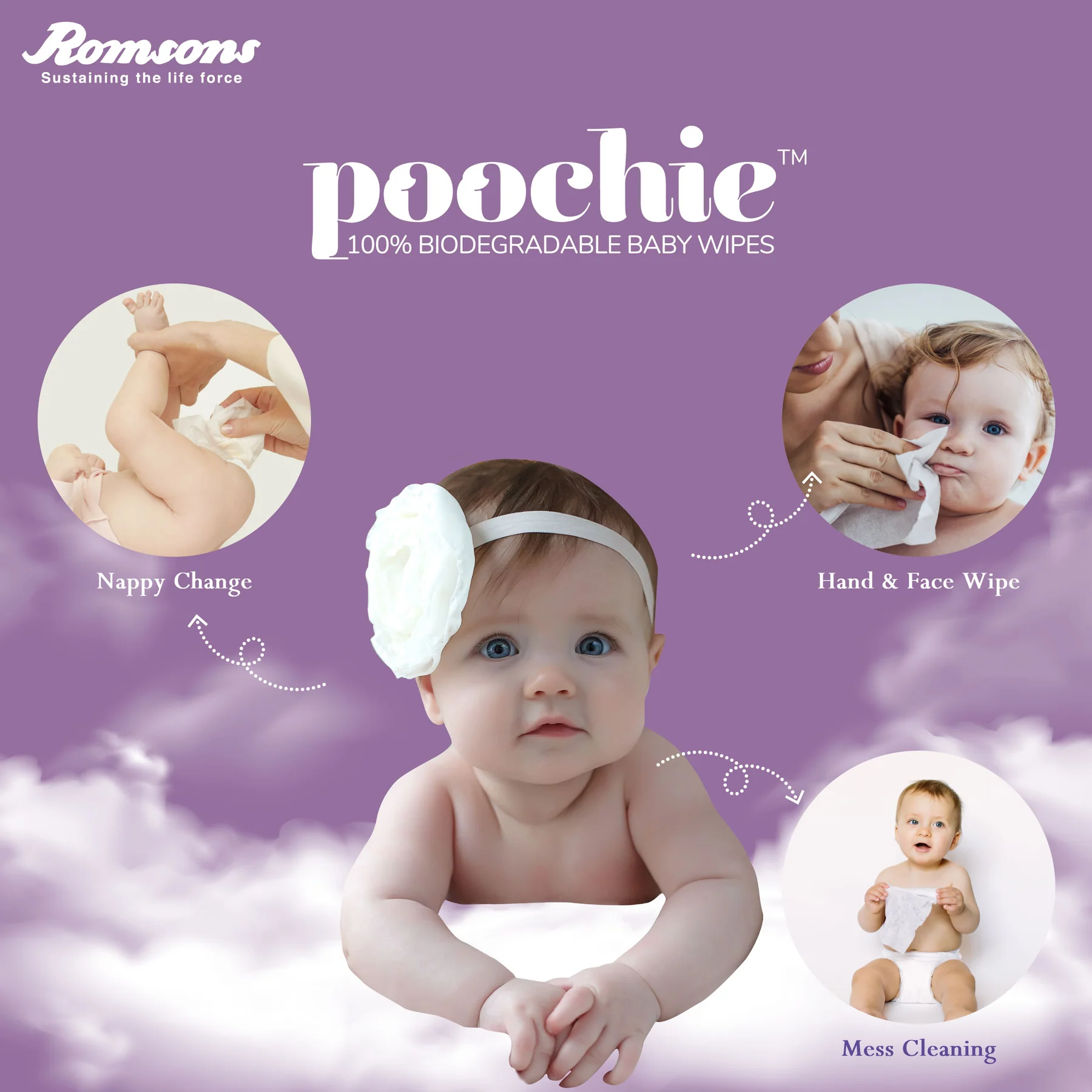 Romsons
Sustaining the life force

poochie™
100% BIODEGRADABLE BABY WIPES

Nappy Change

Hand & Face Wipe

Mess Cleaning