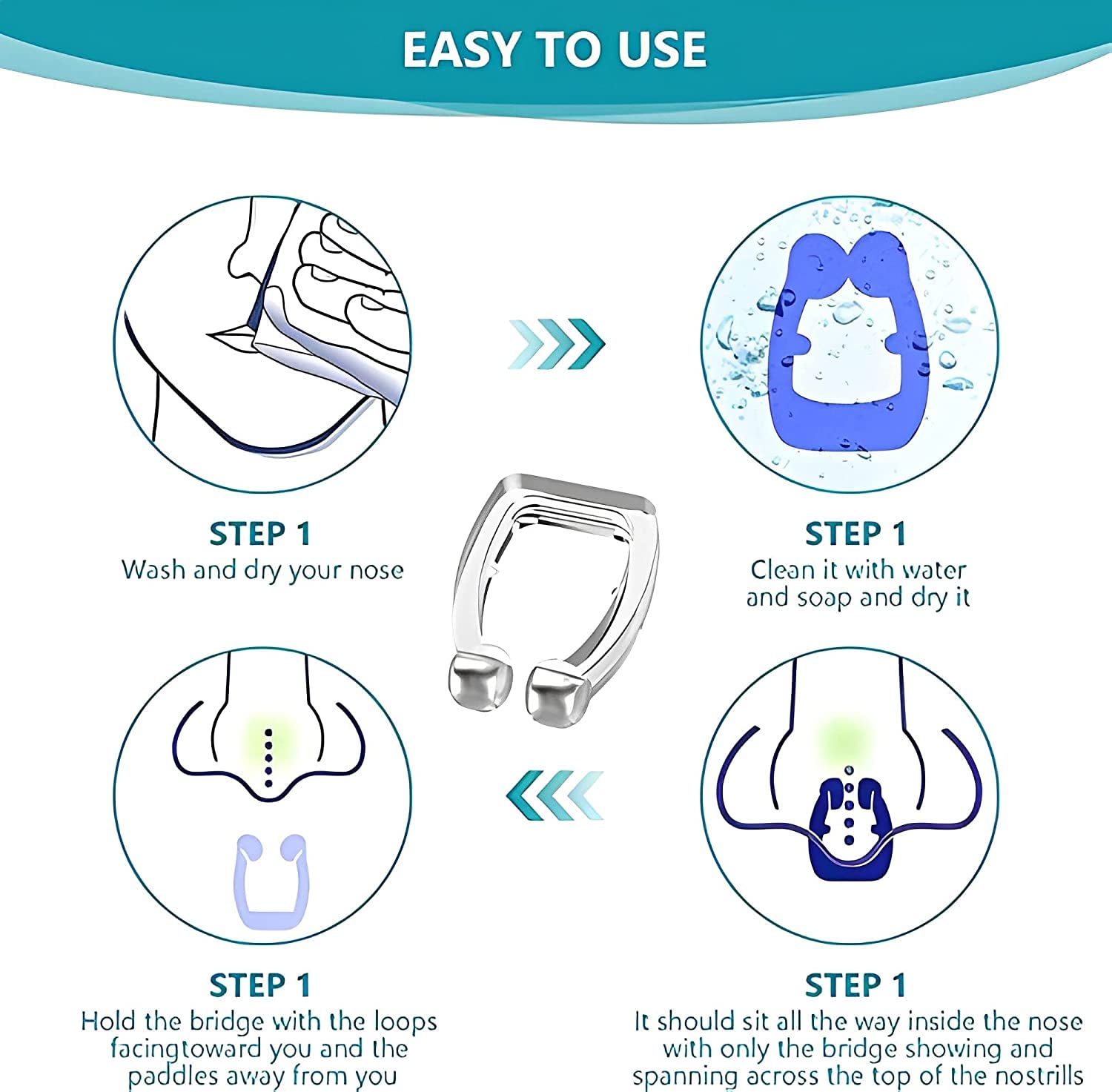 EASY TO USE

STEP 1
Wash and dry your nose

STEP 1
Clean it with water and soap and dry it

STEP 1
Hold the bridge with the loops facingtoward you and the paddles away from you

STEP 1
It should sit all the way inside the nose with only the bridge showing and spanning across the top of the nostrills